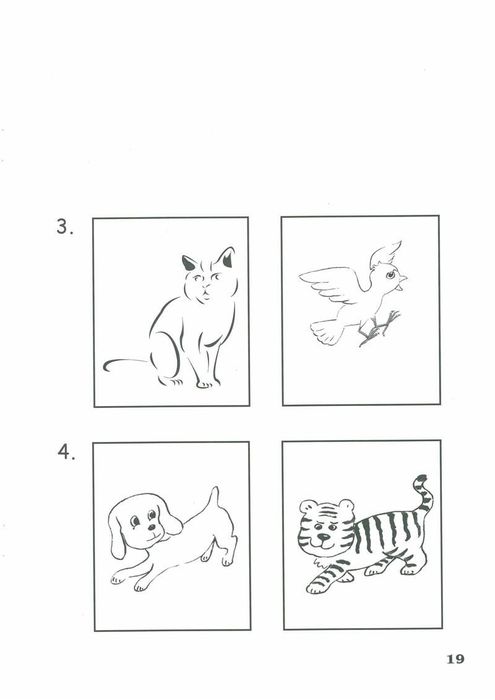 3.

4.

19