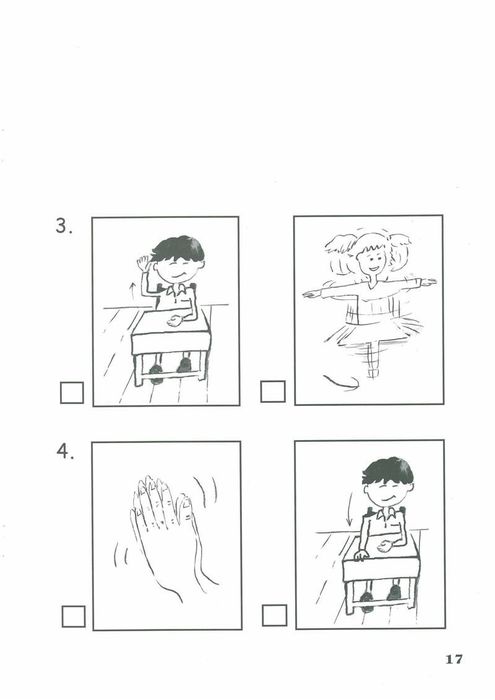 3.

4.

17